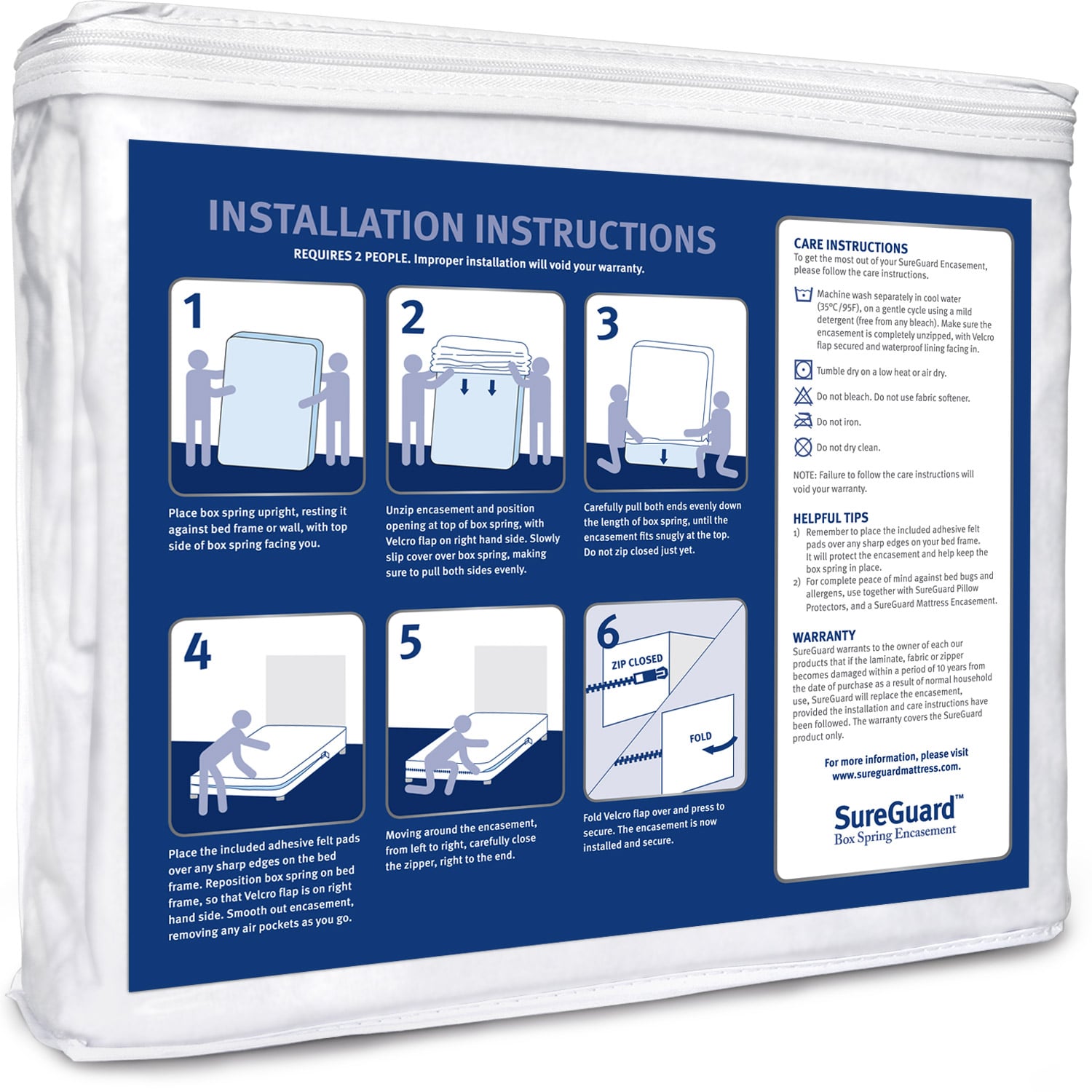 INSTALLATION INSTRUCTIONS
REQUIRES 2 PEOPLE. Improper installation will void your warranty.

1

Place box spring upright, resting it against bed frame or wall, with top side of box spring facing you.

2

Unzip encasement and position opening at top of box spring, with Velcro flap on right hand side. Slowly slip cover over box spring, making sure to pull both sides evenly.

3

Carefully pull both ends evenly down the length of box spring, until the encasement fits snugly at the top. Do not zip closed just yet.

4

Place the included adhesive felt pads over any sharp edges on the bed frame. Reposition box spring on bed frame, so that Velcro flap is on right hand side. Smooth out encasement, removing any air pockets as you go.

5

Moving around the encasement, from left to right, carefully close the zipper, right to the end.

6

ZIP CLOSED

FOLD

Fold Velcro flap over and press to secure. The encasement is now installed and secure.

CARE INSTRUCTIONS
To get the most out of your SureGuard Encasement, please follow the care instructions.

Machine wash separately in cool water (35°C/95F), on a gentle cycle using a mild detergent (free from any bleach). Make sure the encasement is completely unzipped, with Velcro flap secured and waterproof lining facing in.

Tumble dry on a low heat or air dry.

Do not bleach. Do not use fabric softener.

Do not iron.

Do not dry clean.

NOTE: Failure to follow the care instructions will void your warranty.

HELPFUL TIPS
1) Remember to place the included adhesive felt pads over any sharp edges on your bed frame. It will protect the encasement and help keep the box spring in place.
2) For complete peace of mind against bed bugs and allergens, use together with SureGuard Pillow Protectors, and a SureGuard Mattress Encasement.

WARRANTY
SureGuard warrants to the owner of each our products that if the laminate, fabric or zipper becomes damaged within a period of 10 years from the date of purchase as a result of normal household use, SureGuard will replace the encasement, provided the installation and care instructions have been followed. The warranty covers the SureGuard product only.

For more information, please visit www.sureguardmattress.com.

SureGuard™
Box Spring Encasement